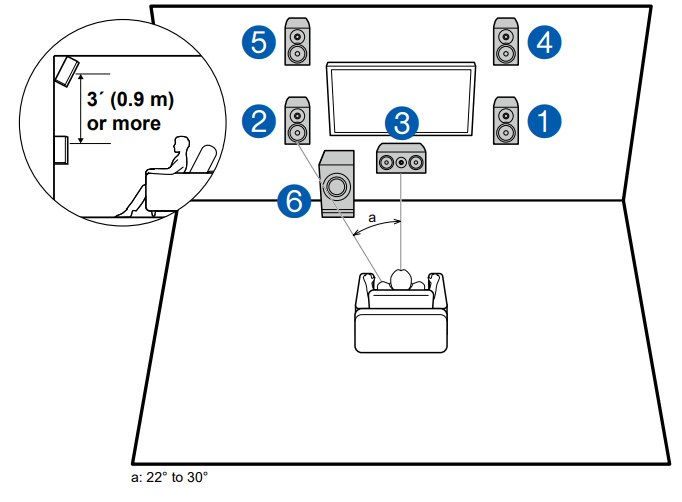 3´ (0.9 m) or more

5

4

2

3

1

6

a

a: 22° to 30°