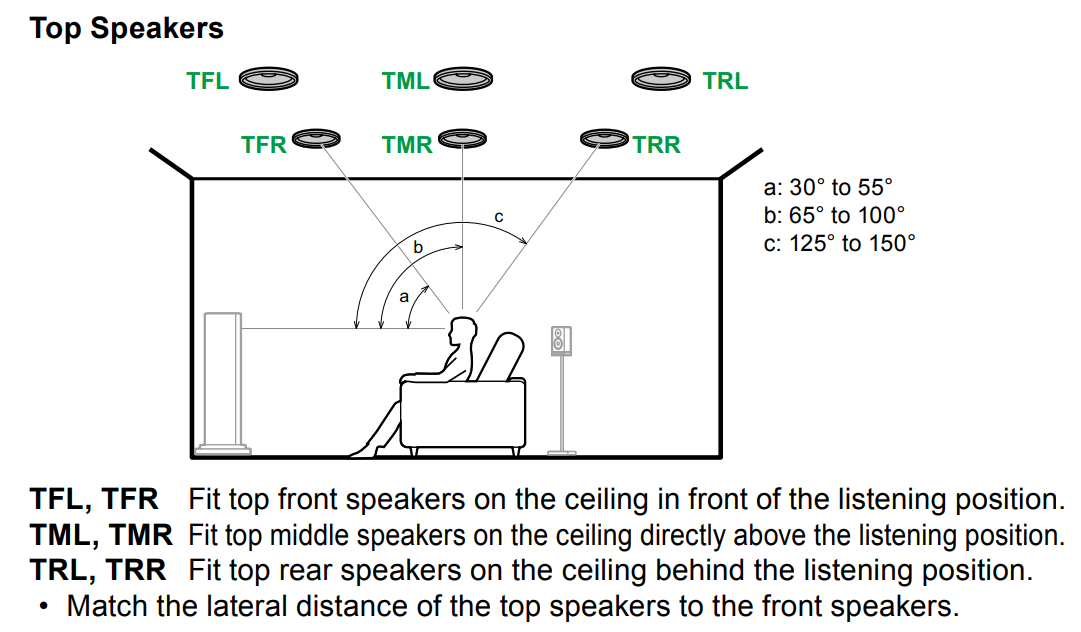 Top Speakers

TFL TML TRL

TFR TMR TRR

c

b

a

a: 30° to 55°
b: 65° to 100°
c: 125° to 150°

TFL, TFR Fit top front speakers on the ceiling in front of the listening position.
TML, TMR Fit top middle speakers on the ceiling directly above the listening position.
TRL, TRR Fit top rear speakers on the ceiling behind the listening position.
• Match the lateral distance of the top speakers to the front speakers.