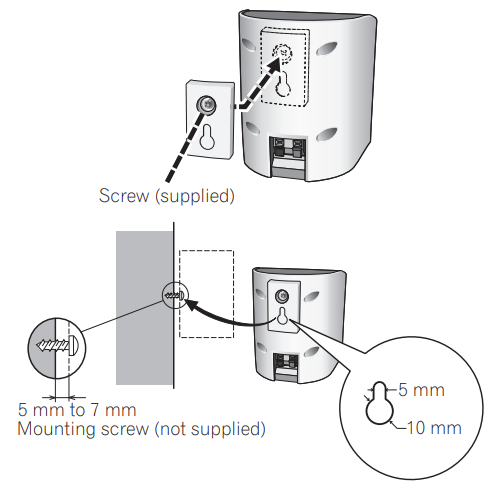 Screw (supplied)

5 mm to 7 mm
Mounting screw (not supplied)

5 mm
10 mm